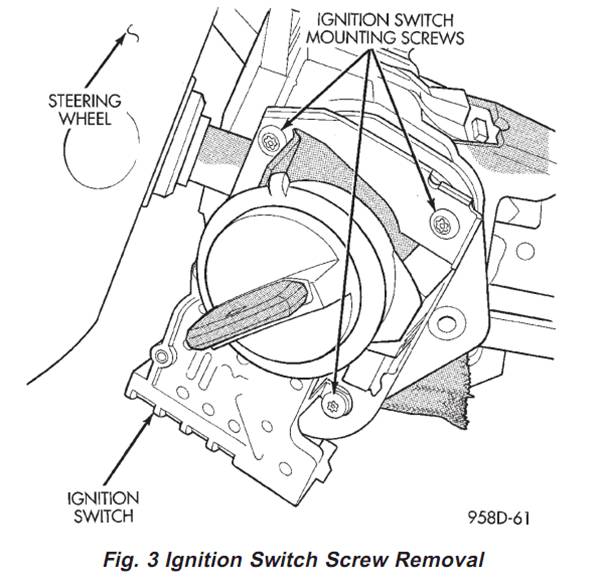 IGNITION SWITCH MOUNTING SCREWS

STEERING WHEEL

IGNITION SWITCH

958D-61

Fig. 3 Ignition Switch Screw Removal